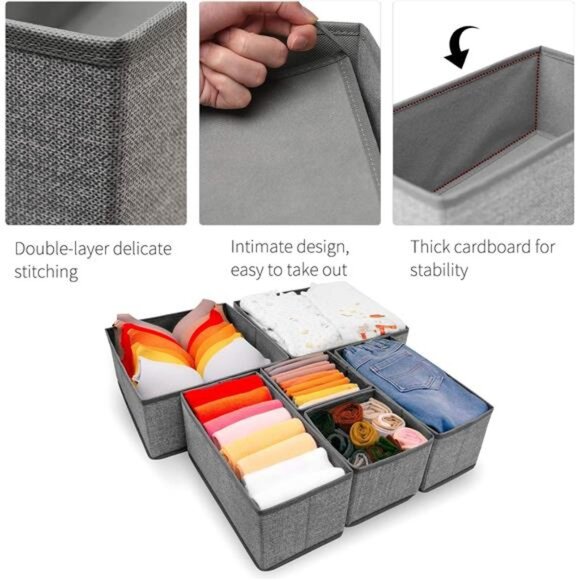 Double-layer delicate stitching

Intimate design, easy to take out

Thick cardboard for stability